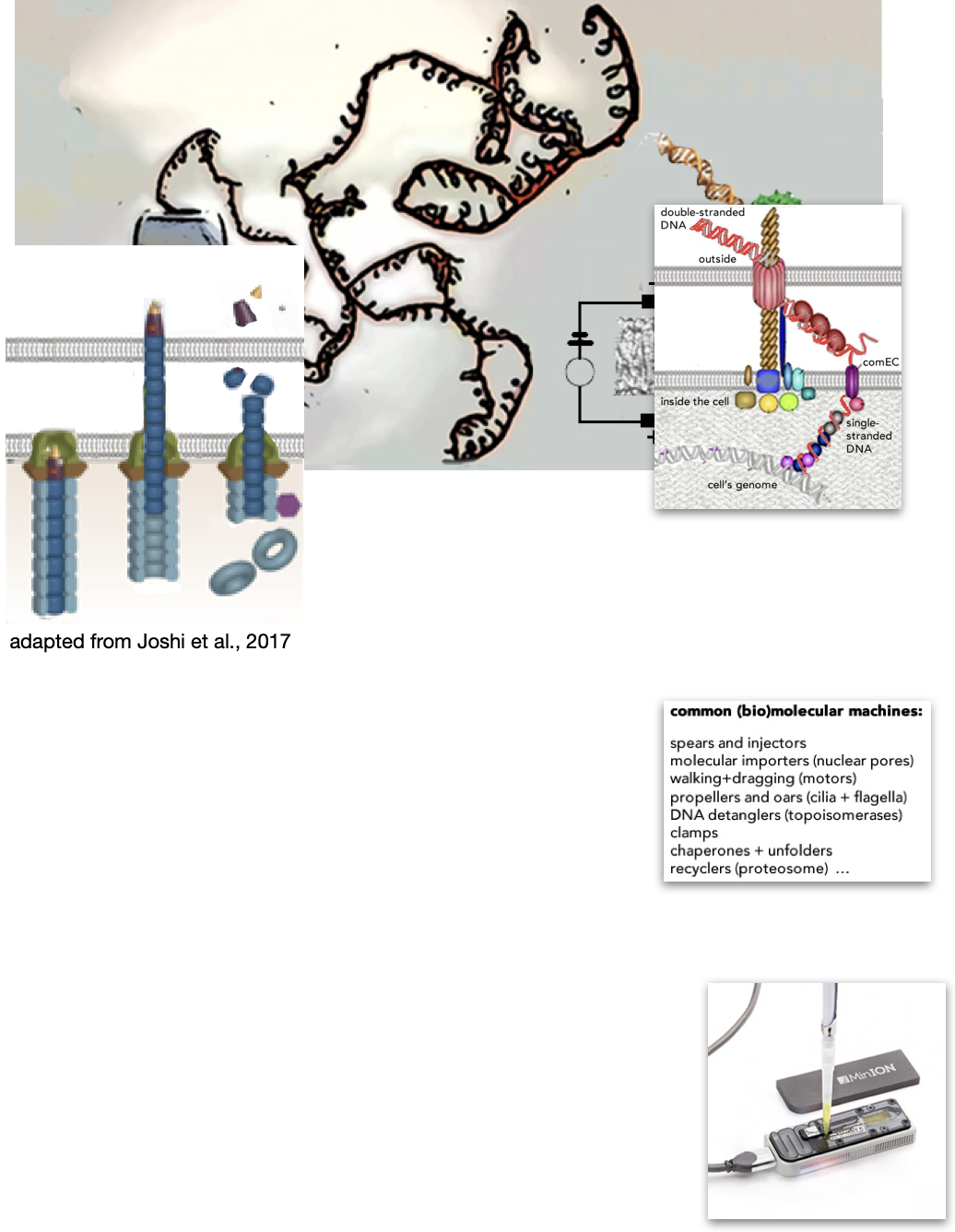 double-stranded DNA

outside

comEC

inside the cell

single-stranded DNA

cell's genome

adapted from Joshi et al., 2017

common (bio)molecular machines:

spears and injectors
molecular importers (nuclear pores)
walking+dragging (motors)
propellers and oars (cilia + flagella)
DNA detanglers (topoisomerases)
clamps
chaperones + unfolders
recyclers (proteosome) ...

MinION